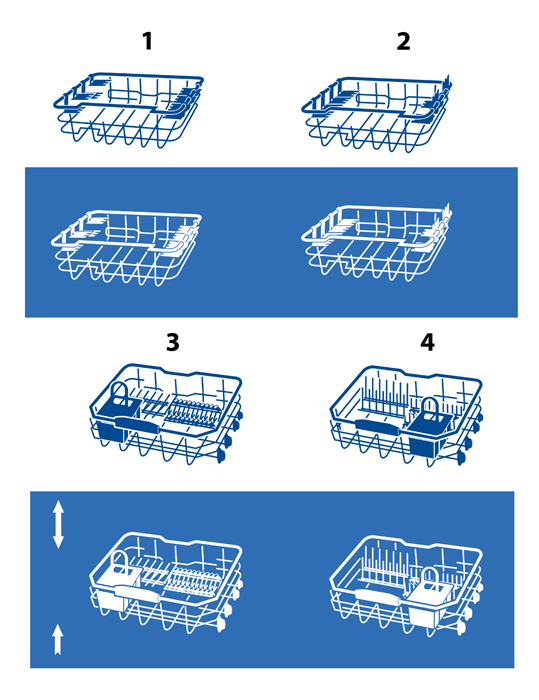 1

2

3

4